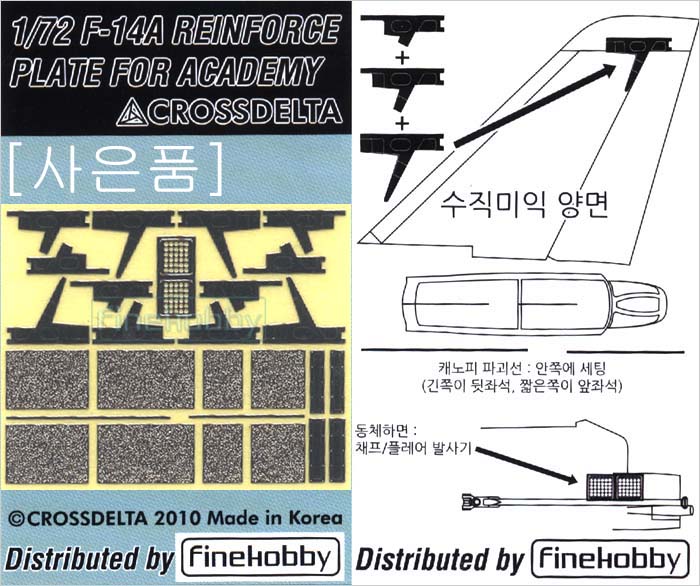 1/72 F-14A REINFORCE PLATE FOR ACADEMY
CROSSDELTA

[사은품]

finehobby

©CROSSDELTA 2010 Made in Korea

Distributed by finehobby

+
+

수직미익 양면

캐노피 파괴선 : 안쪽에 세팅
(긴쪽이 뒷좌석, 짧은쪽이 앞좌석)

동체하면 :
채프/플레어 발사기

Distributed by finehobby