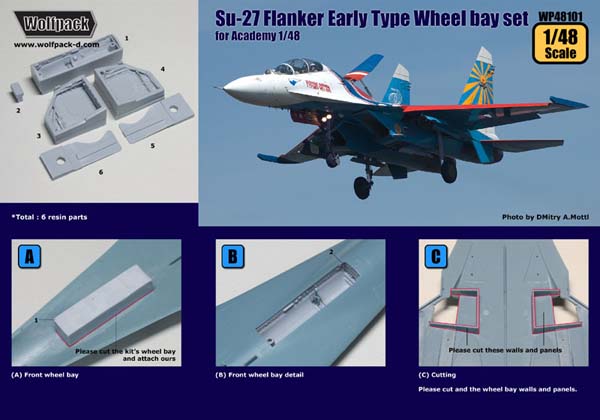 Wolfpack
www.wolfpack-d.com

1
2
3
4
5
6

*Total : 6 resin parts

Su-27 Flanker Early Type Wheel bay set
for Academy 1/48

WP48101

1/48
Scale

Photo by DMitry A.Mottl

A
1
Please cut the kit's wheel bay and attach ours
(A) Front wheel bay

B
2
(B) Front wheel bay detail

C
Please cut these walls and panels
(C) Cutting
Please cut and the wheel bay walls and panels.