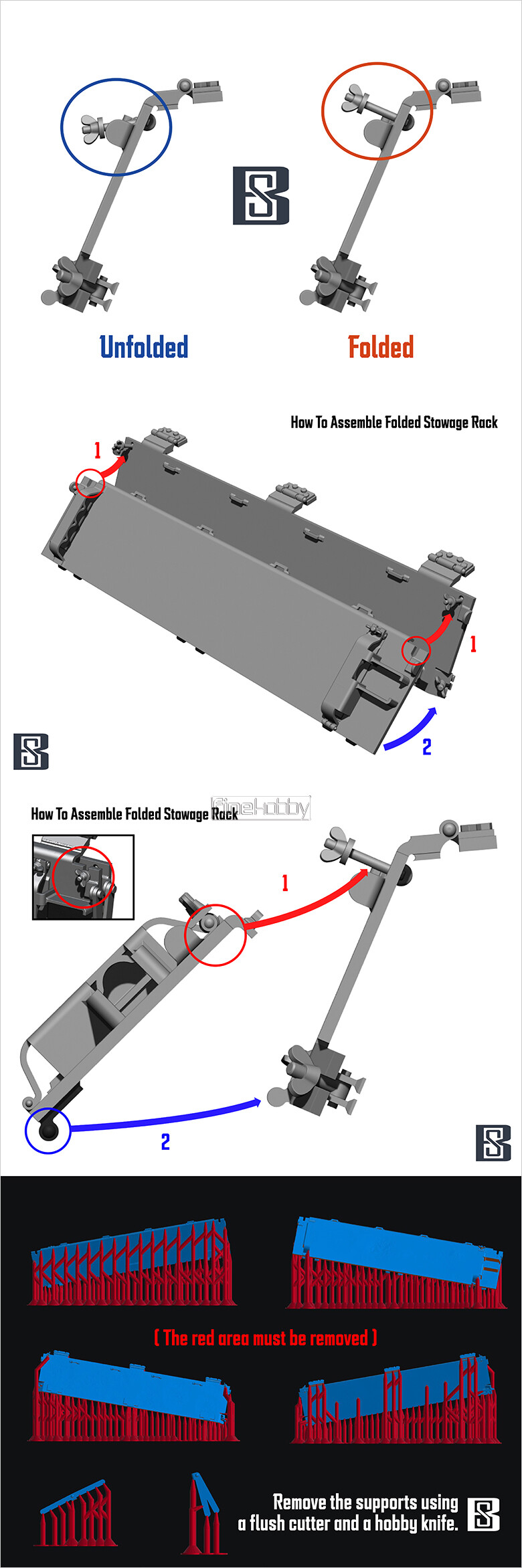 Unfolded

Folded

How To Assemble Folded Stowage Rack

1

1

2

How To Assemble Folded Stowage Rack

FineHobby

1

2

( The red area must be removed )

Remove the supports using a flush cutter and a hobby knife.